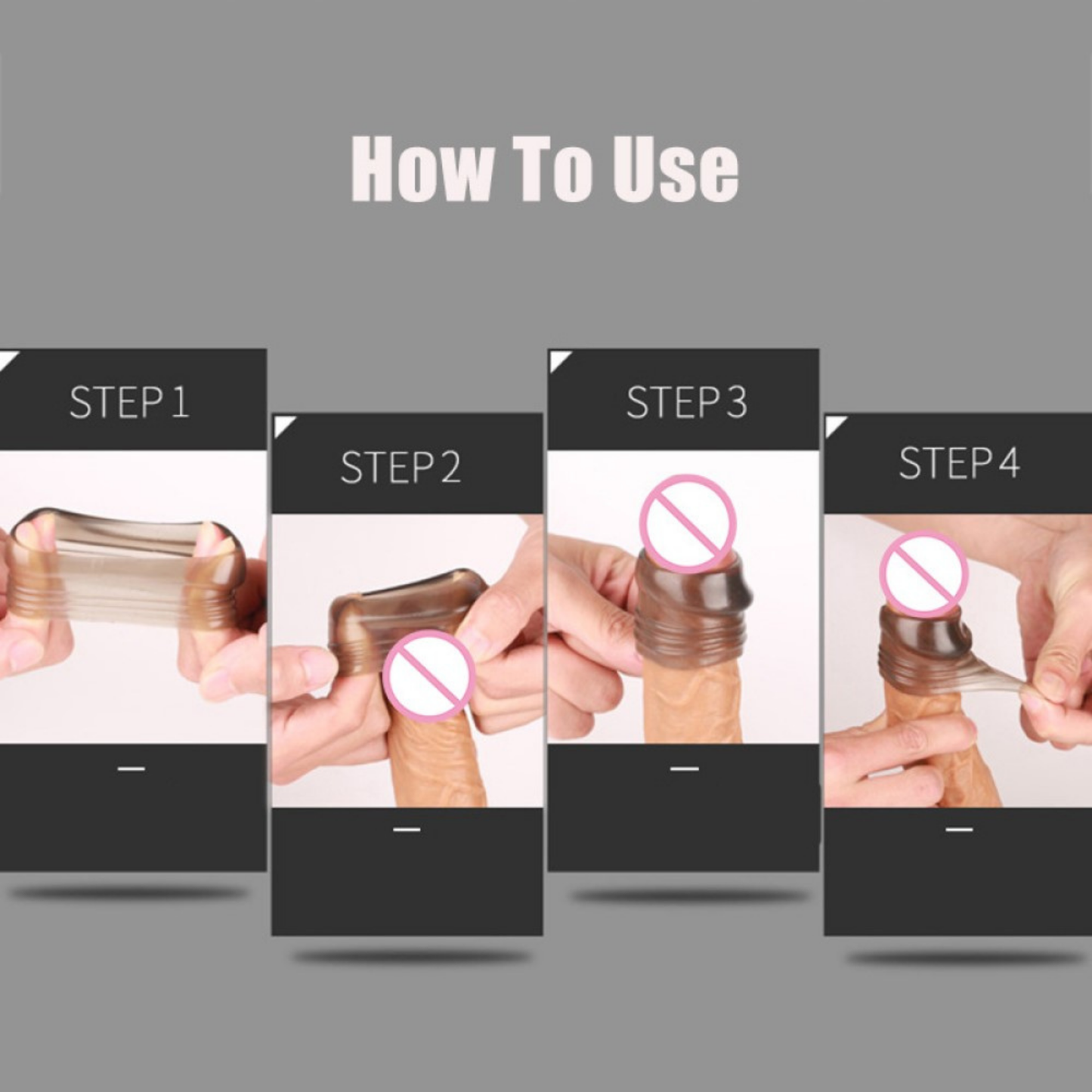 How To Use

STEP 1

—

STEP 2

—

STEP 3

—

STEP 4

—